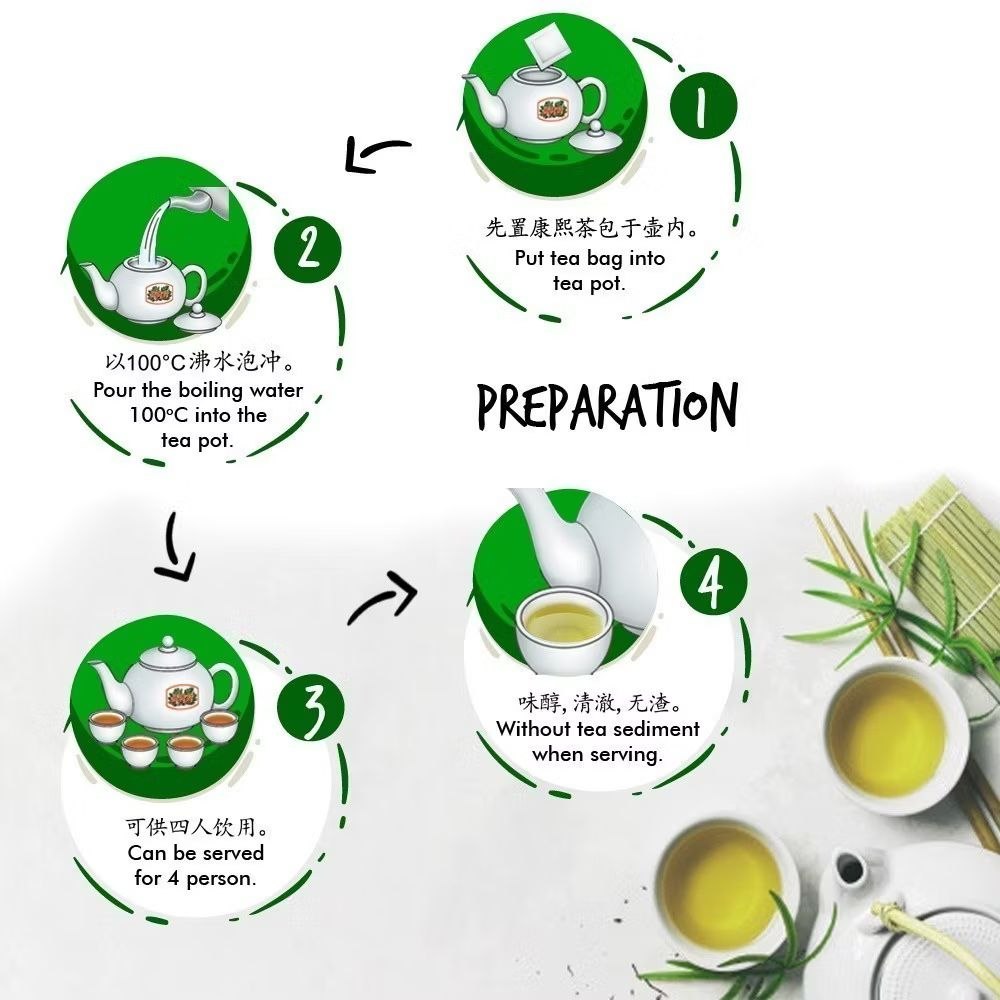 1

先置康熙茶包于壶内。
Put tea bag into tea pot.

2

以100°C沸水泡冲。
Pour the boiling water 100°C into the tea pot.

PREPARATION

3

可供四人饮用。
Can be served for 4 person.

4

味醇, 清澈, 无渣。
Without tea sediment when serving.